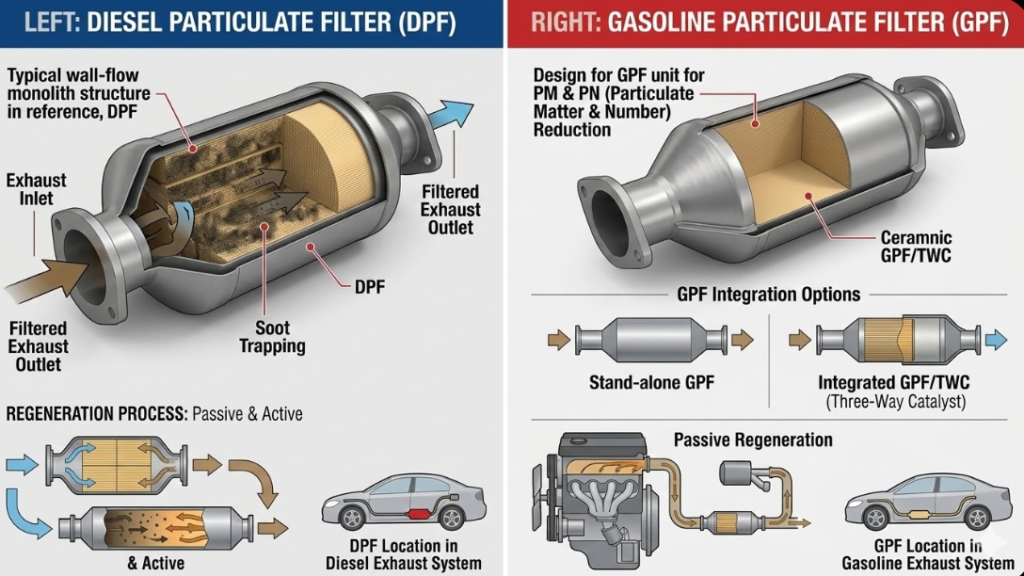 LEFT: DIESEL PARTICULATE FILTER (DPF)

Typical wall-flow monolith structure in reference, DPF

Exhaust Inlet

Filtered Exhaust Outlet

DPF

Soot Trapping

Filtered Exhaust Outlet

REGENERATION PROCESS: Passive & Active

& Active

DPF Location in Diesel Exhaust System

RIGHT: GASOLINE PARTICULATE FILTER (GPF)

Design for GPF unit for PM & PN (Particulate Matter & Number) Reduction

Ceramic GPF/TWC

GPF Integration Options

Stand-alone GPF

Integrated GPF/TWC (Three-Way Catalyst)

Passive Regeneration

GPF Location in Gasoline Exhaust System